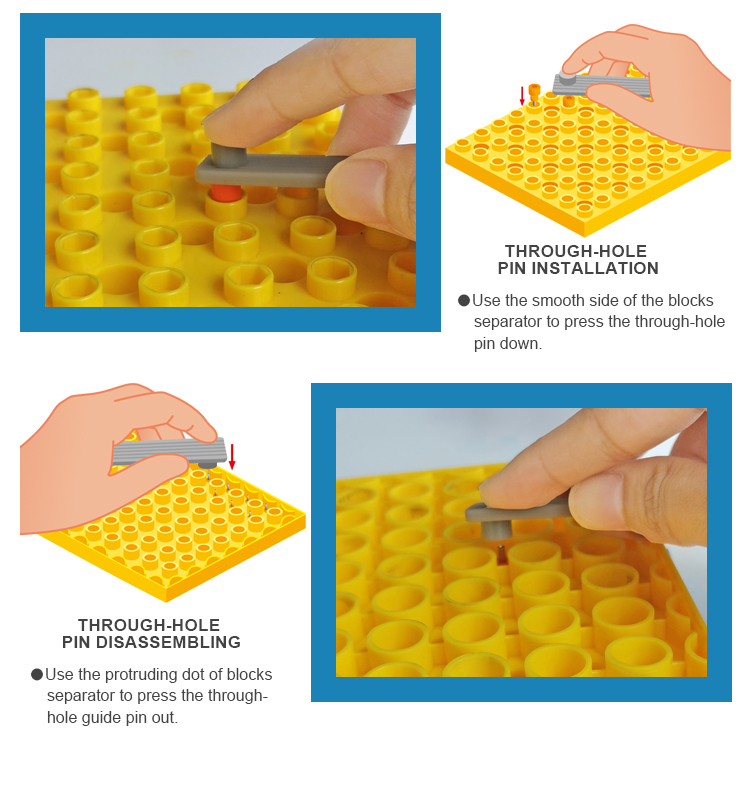 THROUGH-HOLE
PIN INSTALLATION

●Use the smooth side of the blocks separator to press the through-hole pin down.

THROUGH-HOLE
PIN DISASSEMBLING

●Use the protruding dot of blocks separator to press the through-hole guide pin out.